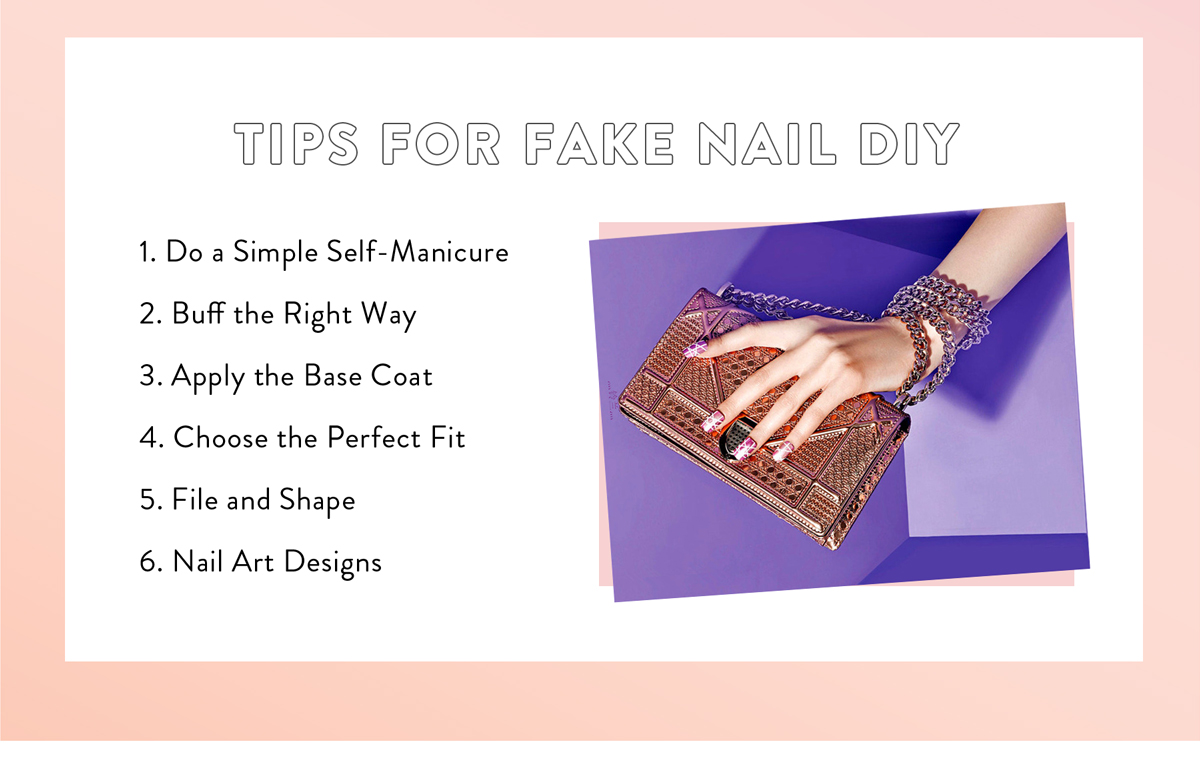 TIPS FOR FAKE NAIL DIY

1. Do a Simple Self-Manicure
2. Buff the Right Way
3. Apply the Base Coat
4. Choose the Perfect Fit
5. File and Shape
6. Nail Art Designs